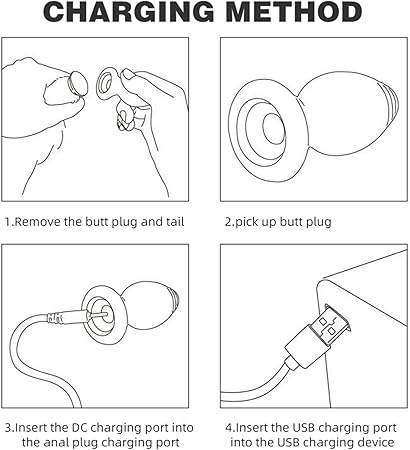 CHARGING METHOD

1.Remove the butt plug and tail

2.pick up butt plug

3.Insert the DC charging port into the anal plug charging port

4.Insert the USB charging port into the USB charging device